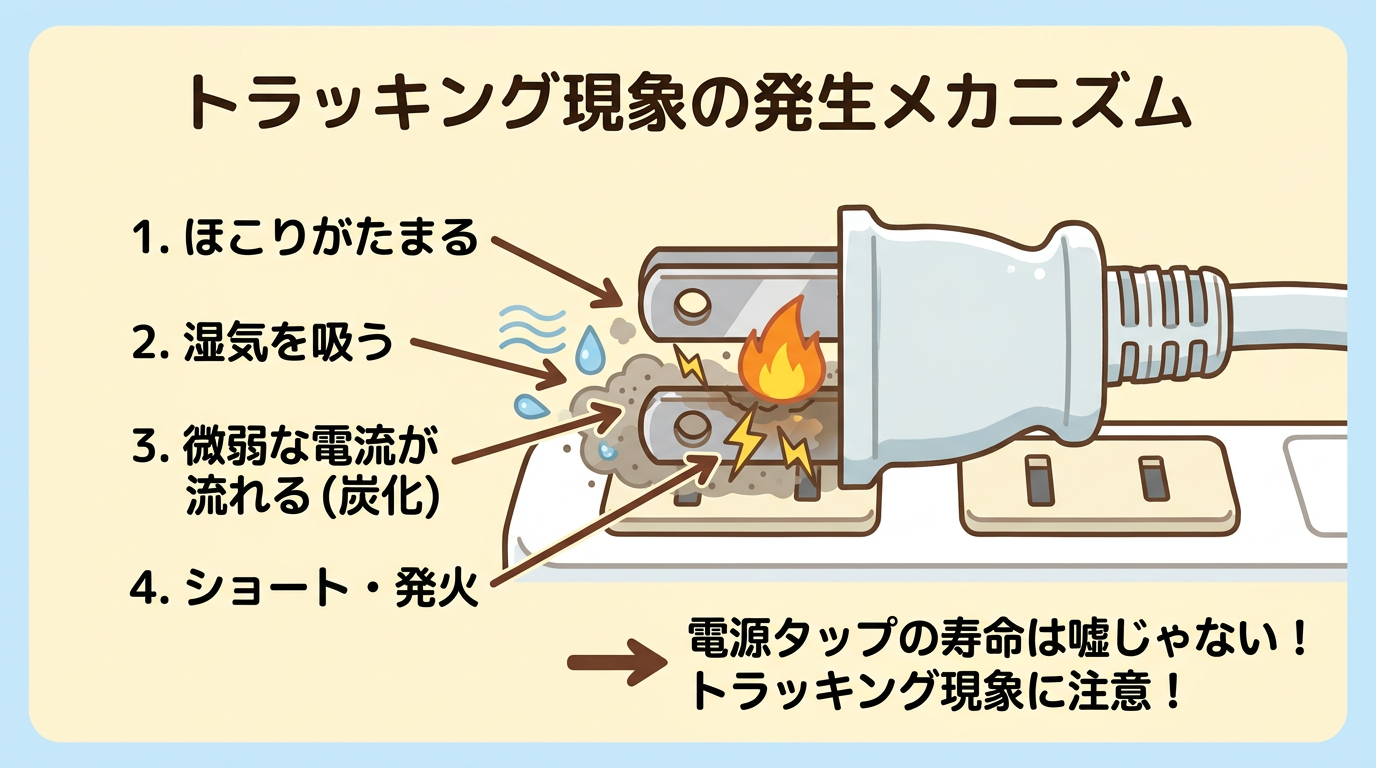 トラッキング現象の発生メカニズム

1. ほこりがたまる

2. 湿気を吸う

3. 微弱な電流が流れる（炭化）

4. ショート・発火

電源タップの寿命は嘘じゃない！
トラッキング現象に注意！