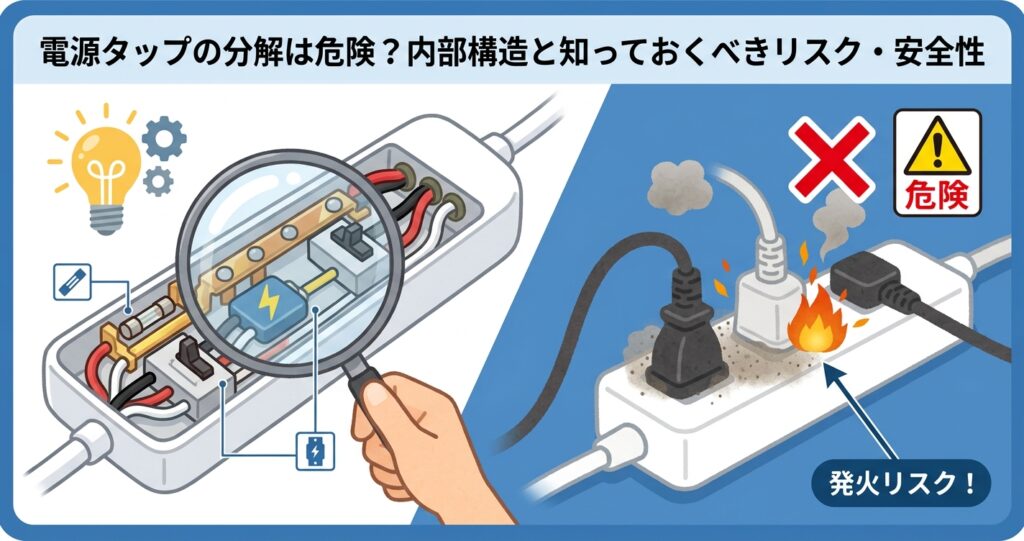 電源タップの分解は危険？内部構造と知っておくべきリスク・安全性

危険

発火リスク！