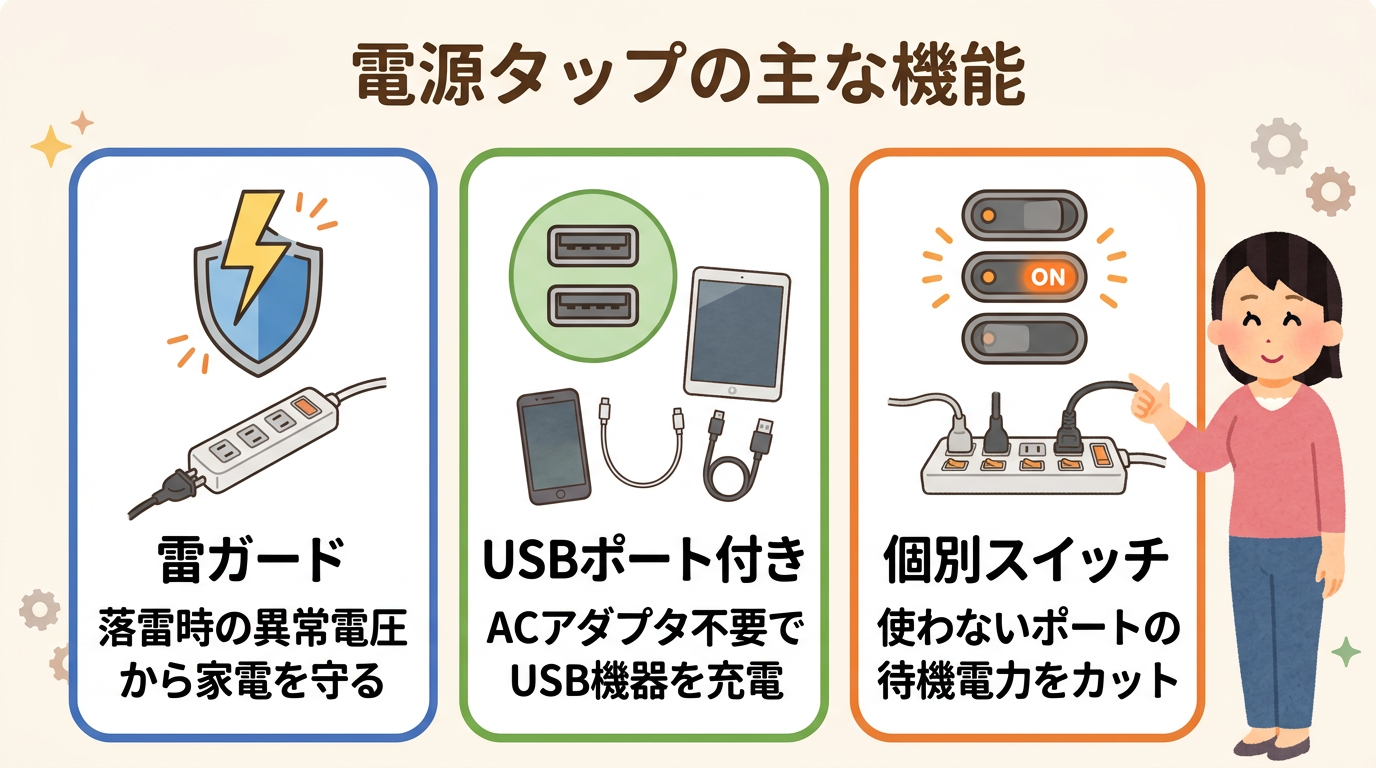 電源タップの主な機能

雷ガード
落雷時の異常電圧から家電を守る

USBポート付き
ACアダプタ不要でUSB機器を充電

ON

個別スイッチ
使わないポートの待機電力をカット