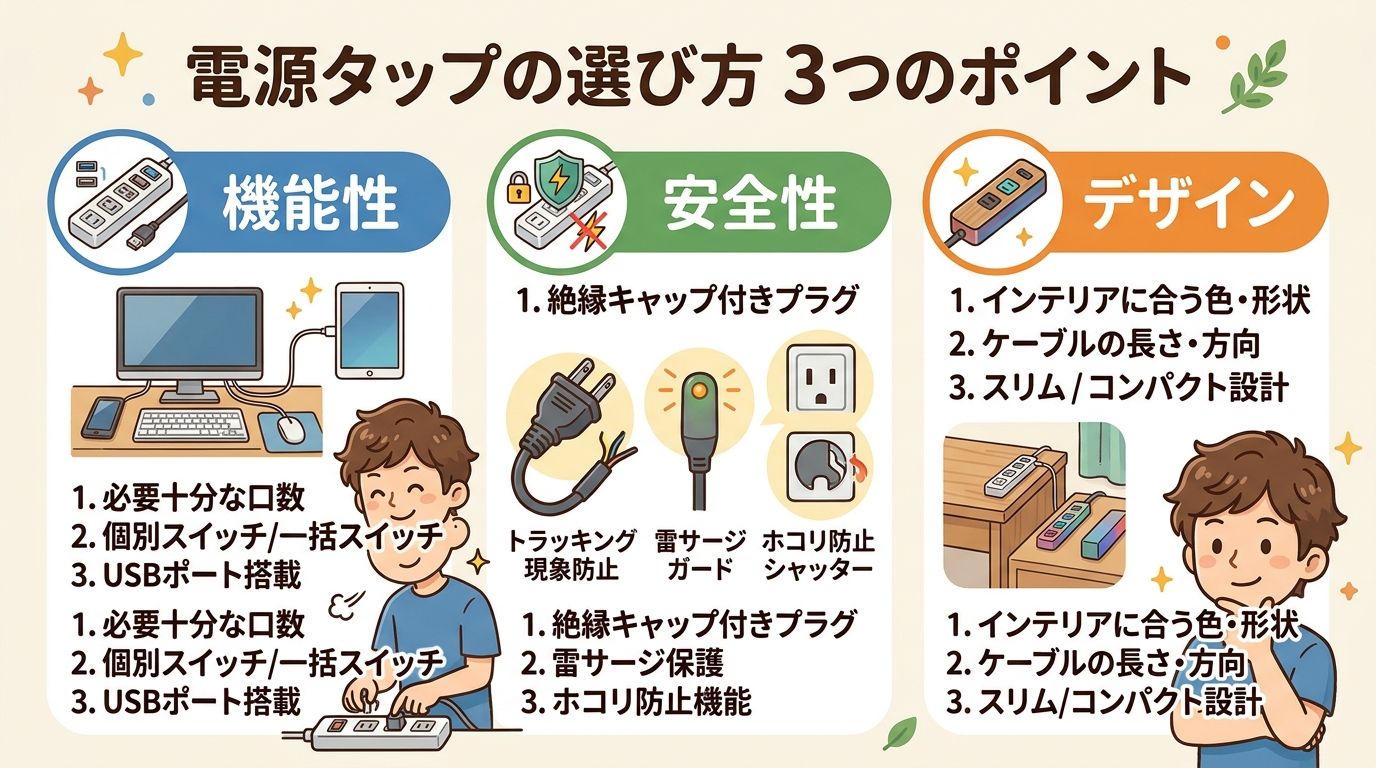 電源タップの選び方 3つのポイント

機能性

1. 必要十分な口数
2. 個別スイッチ/一括スイッチ
3. USBポート搭載

1. 必要十分な口数
2. 個別スイッチ/一括スイッチ
3. USBポート搭載

安全性

1. 絶縁キャップ付きプラグ

トラッキング現象防止

雷サージガード

ホコリ防止シャッター

1. 絶縁キャップ付きプラグ
2. 雷サージ保護
3. ホコリ防止機能

デザイン

1. インテリアに合う色・形状
2. ケーブルの長さ・方向
3. スリム / コンパクト設計

1. インテリアに合う色・形状
2. ケーブルの長さ・方向
3. スリム/コンパクト設計