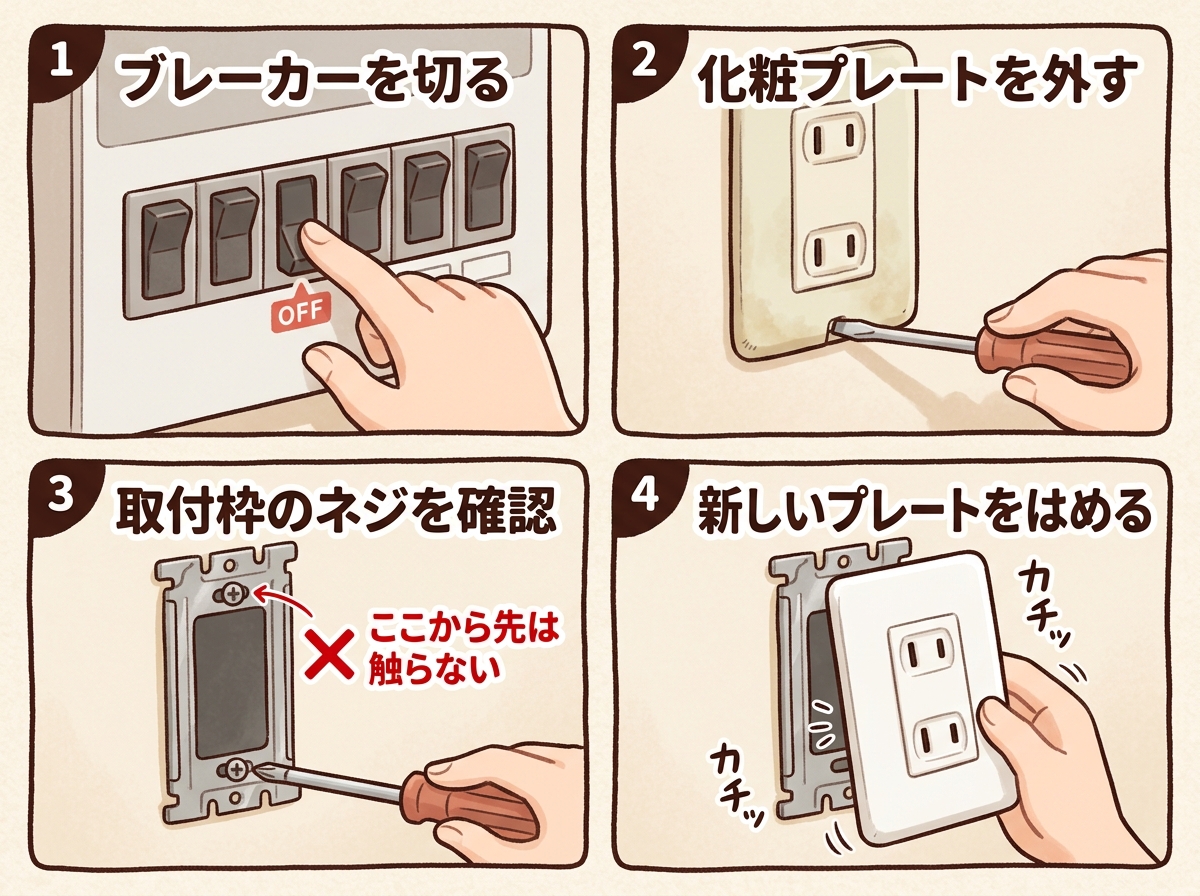 1 ブレーカーを切る

OFF

2 化粧プレートを外す

3 取付枠のネジを確認

× ここから先は触らない

4 新しいプレートをはめる

カチッ

カチッ